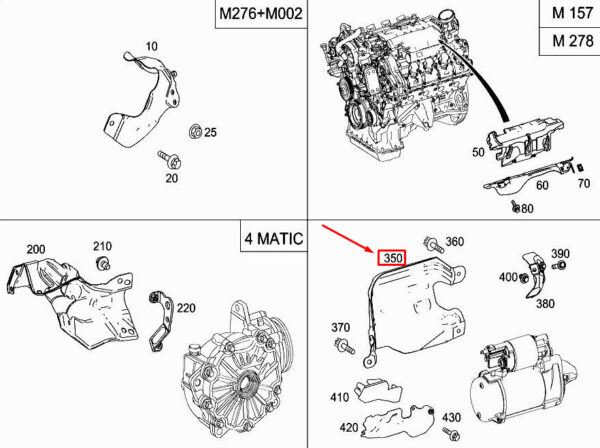 M276+M002

10

25

20

M 157

M 278

50

60

70

80

4 MATIC

200

210

220

350

360

390

400

380

370

410

420

430