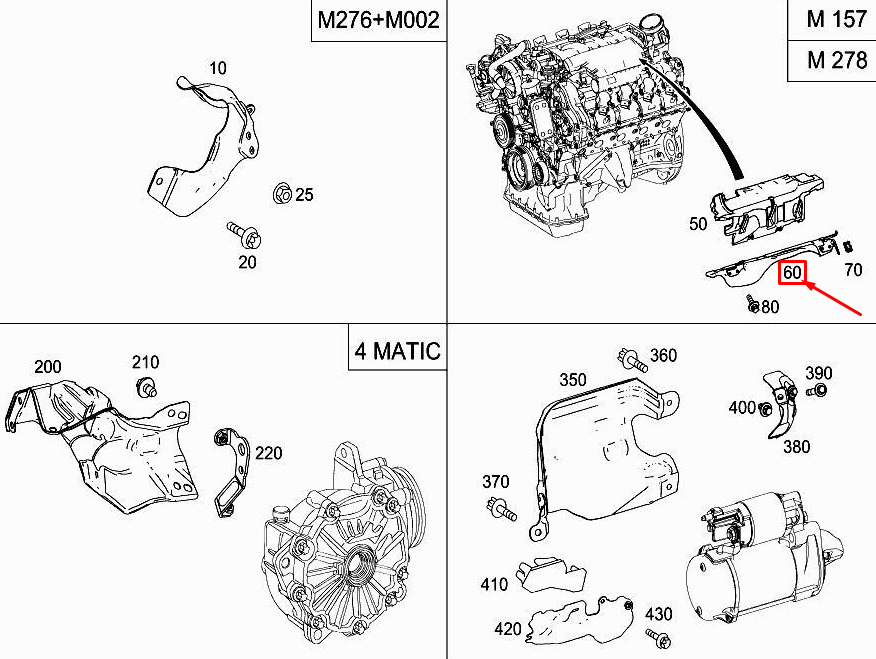 M276+M002

10

25

20

M 157

M 278

50

60

70

80

4 MATIC

200

210

220

350

360

390

400

380

370

410

420

430