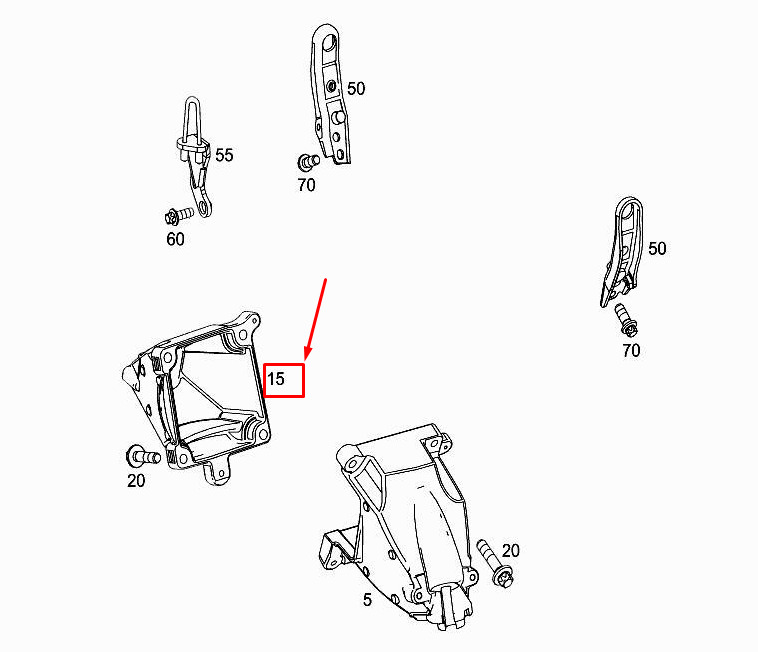 50
55
70
60
50
70
15
20
20
5