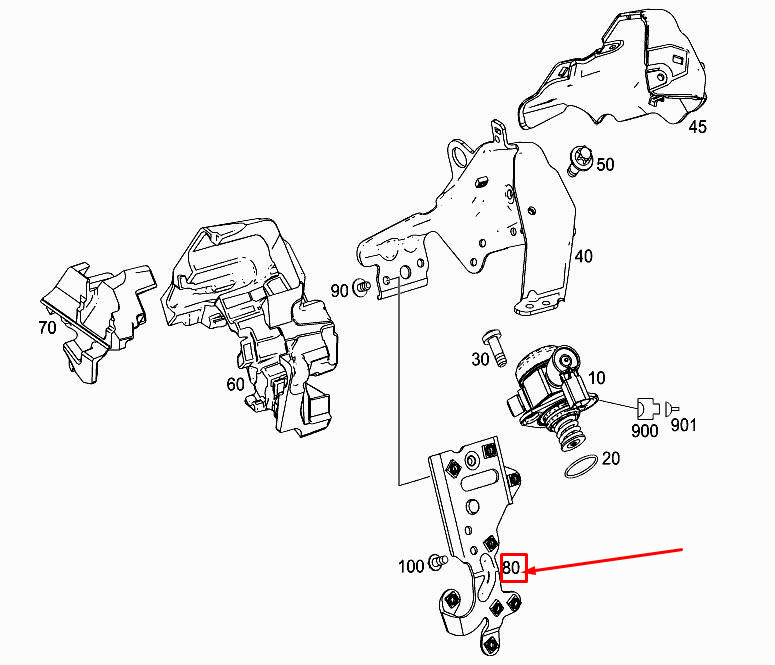 45
50
40
90
70
60
30
10
900
901
20
100
80