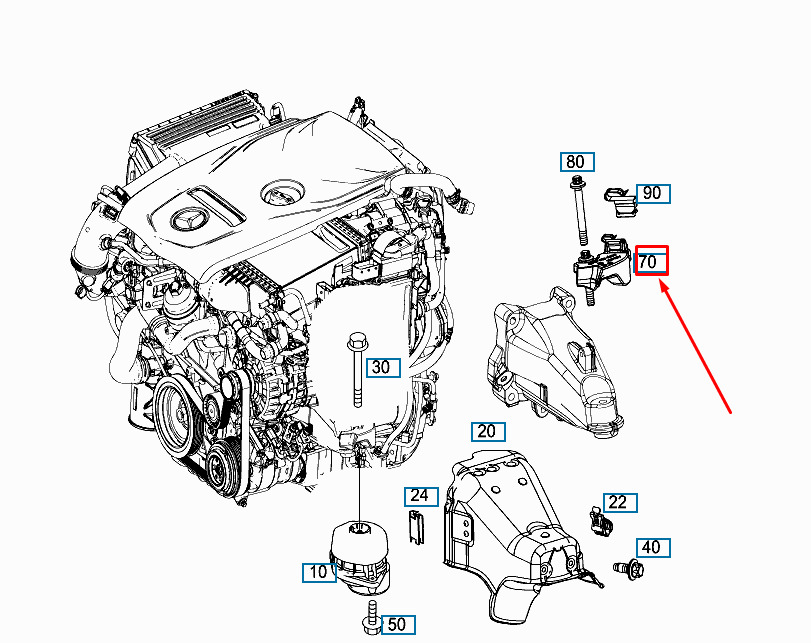 80
90
70
30
20
24
22
40
10
50