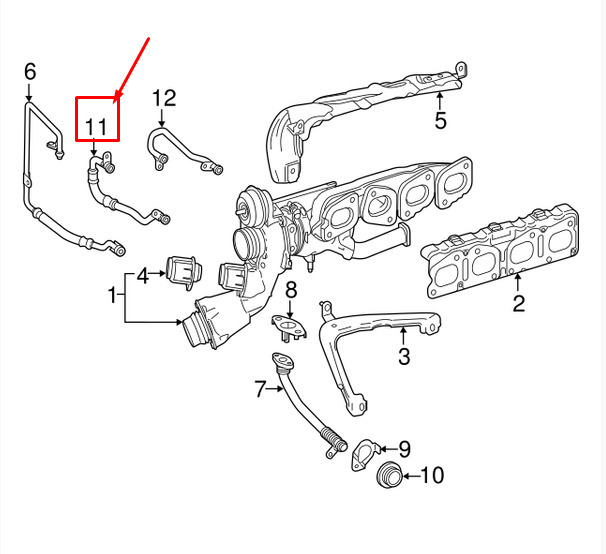 6
11
12
5
4
1
2
8
3
7
9
10