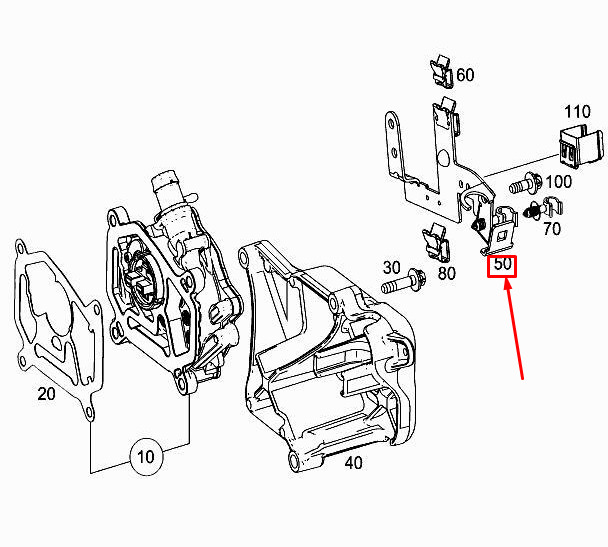 60
110
100
70
30
80
50
20
10
40