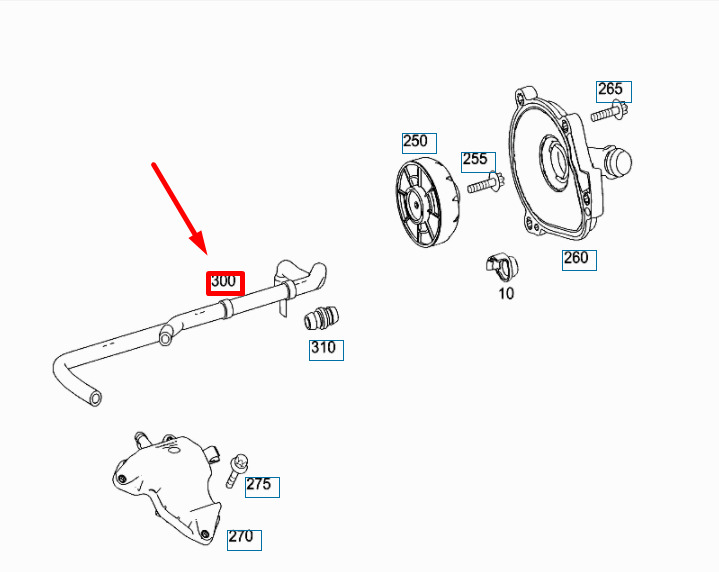 265
250
255
260
10
300
310
275
270