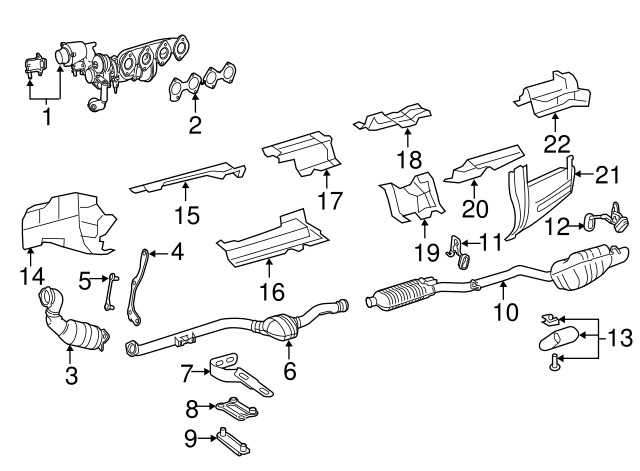 1
2
22
18
17
21
15
20
12
19
11
14
4
5
16
10
13
3
6
7
8
9