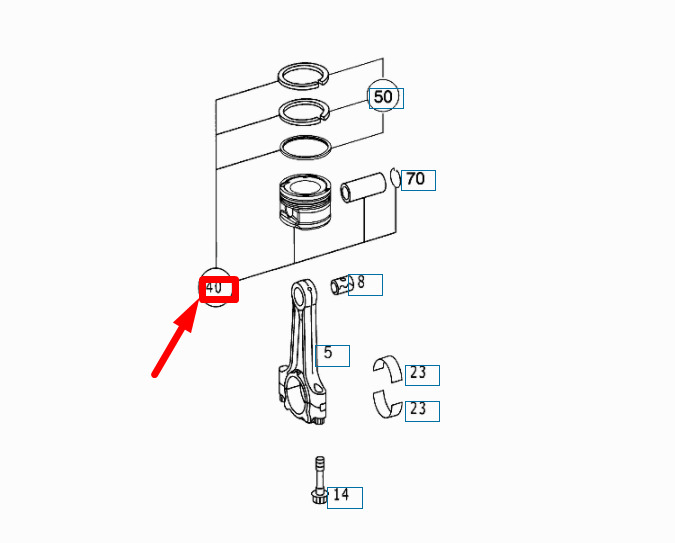 50
70
40
8
5
23
23
14