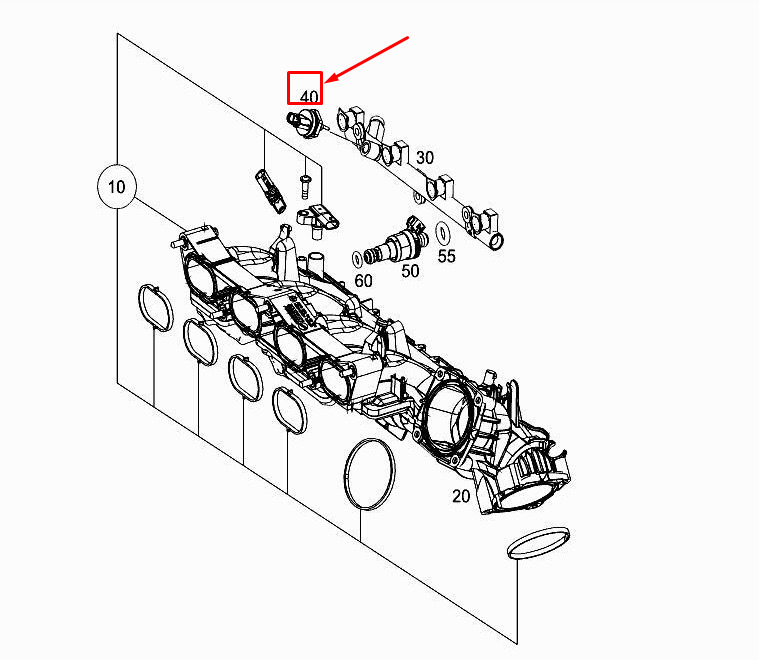 40
30
10
55
50
60
20