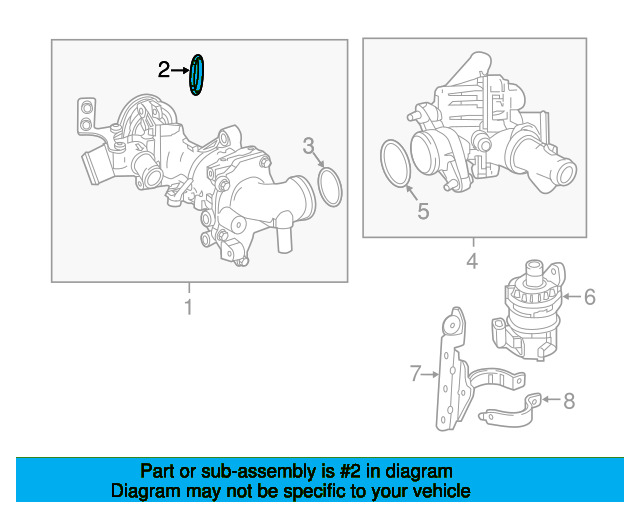 2
3
1
5
4
6
7
8

Part or sub-assembly is #2 in diagram
Diagram may not be specific to your vehicle