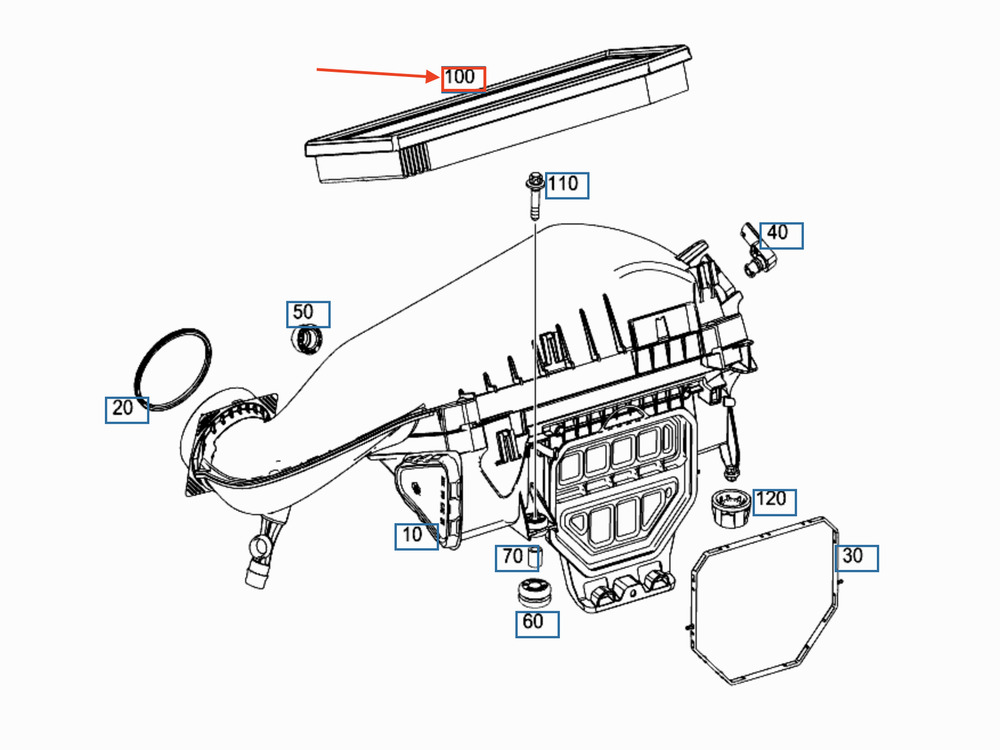 100
110
40
50
20
10
120
70
30
60