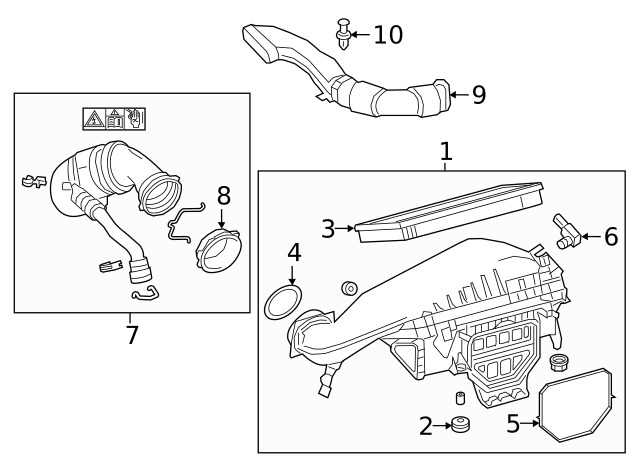 10
9
1
8
3
6
4
7
2
5