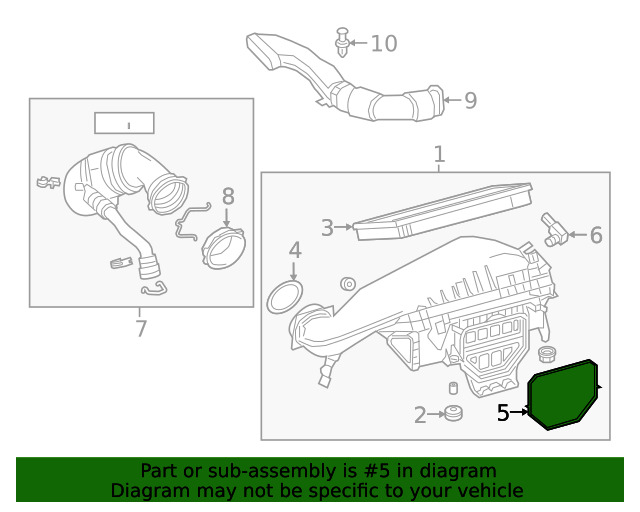 10

9

1

8

3

6

4

7

2

5

Part or sub-assembly is #5 in diagram
Diagram may not be specific to your vehicle