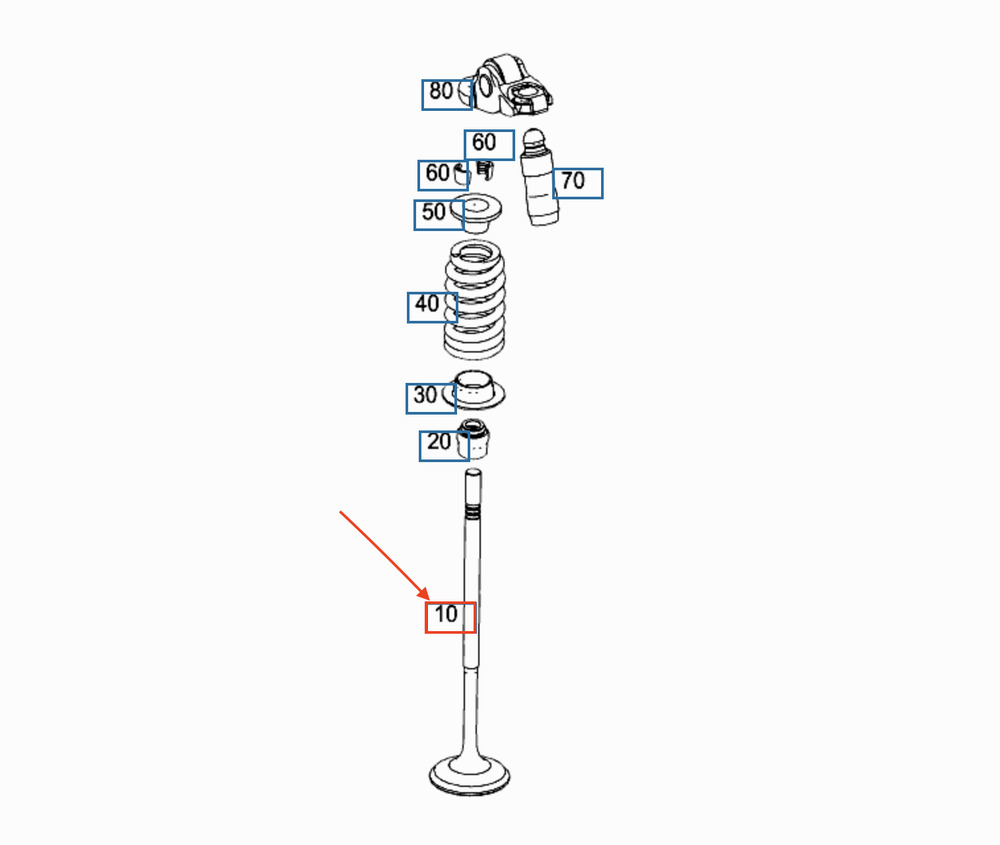 80
60
60
70
50
40
30
20
10