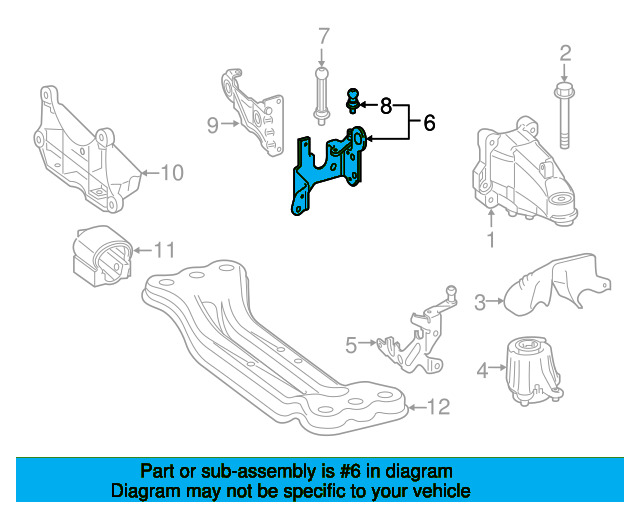 7
2
8
6
9
10
1
11
3
5
4
12

Part or sub-assembly is #6 in diagram
Diagram may not be specific to your vehicle