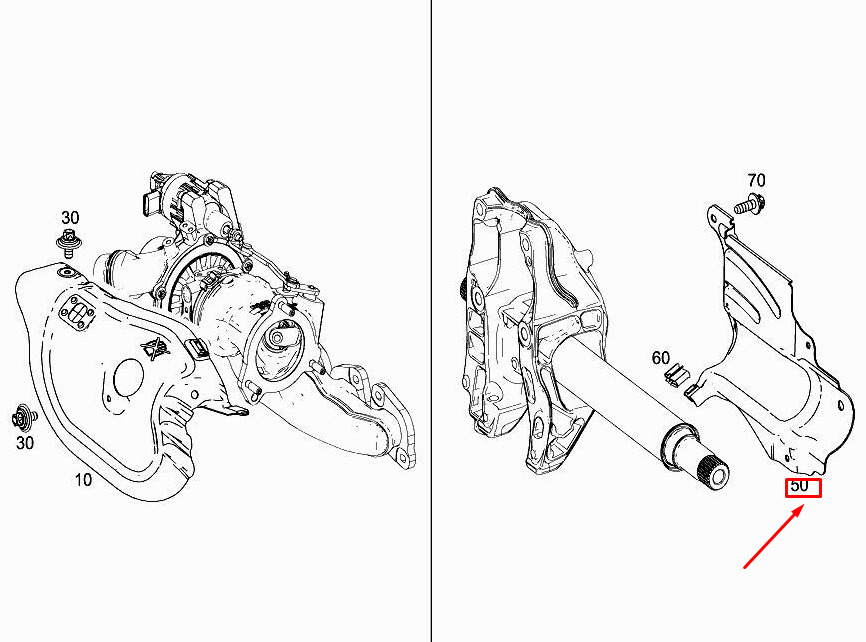 30

30

10

70

60

50