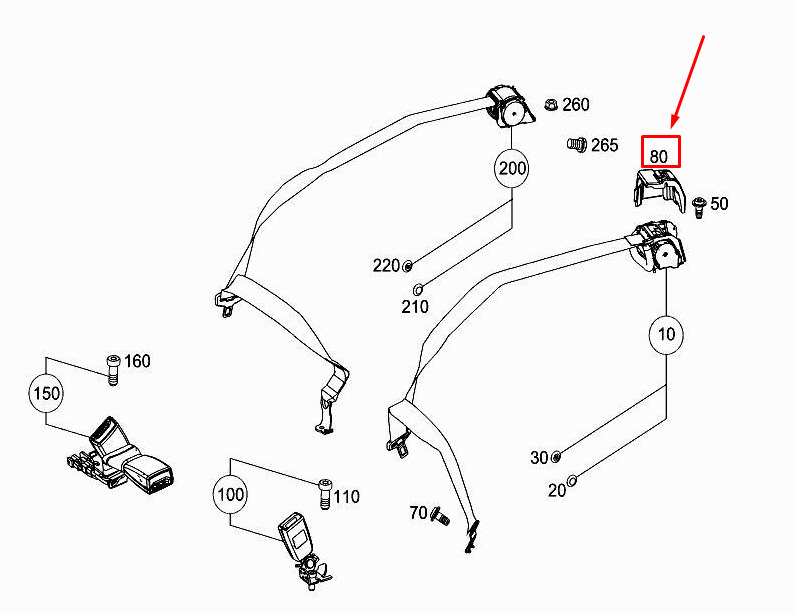 260
265
80
200
50
220
210
10
160
150
30
20
100
110
70