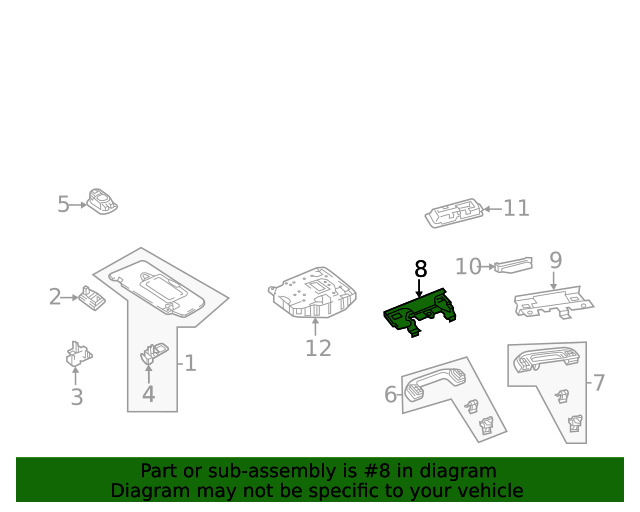 5
11
8
10
9
2
12
1
3
4
6
7

Part or sub-assembly is #8 in diagram
Diagram may not be specific to your vehicle