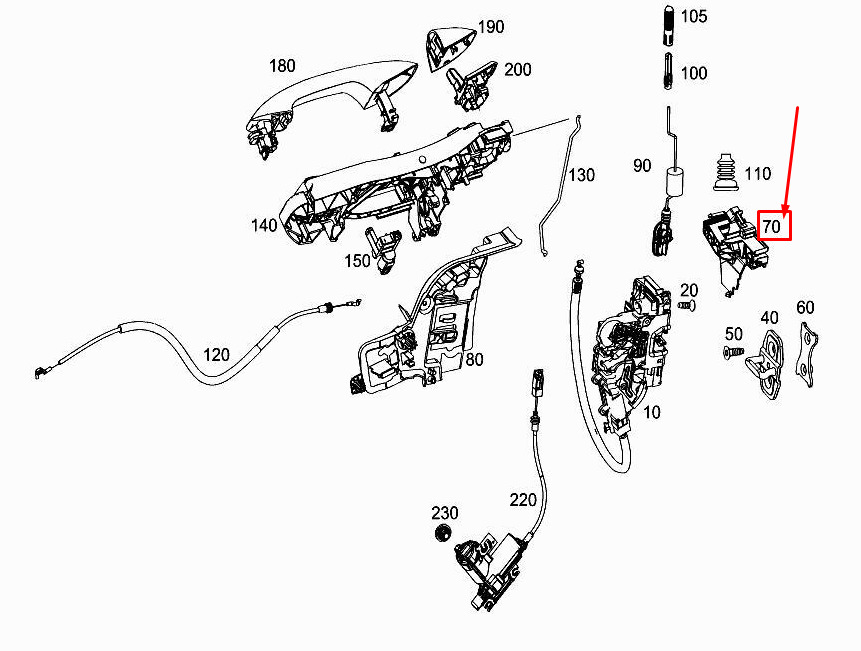 190
105
180
200
100
130
90
110
140
70
150
20
120
80
50
40
60
10
220
230