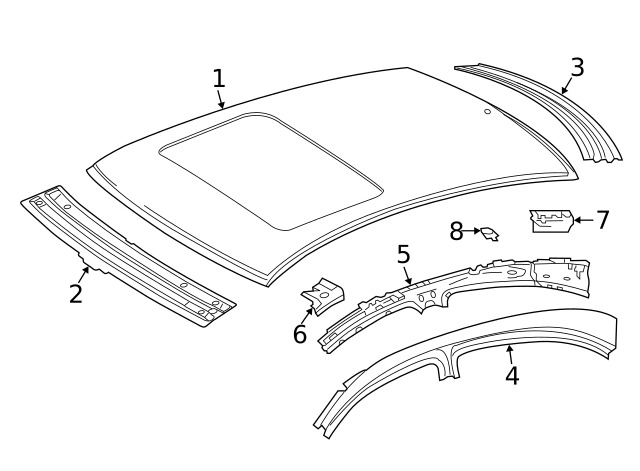 1
3
2
8
7
5
6
4