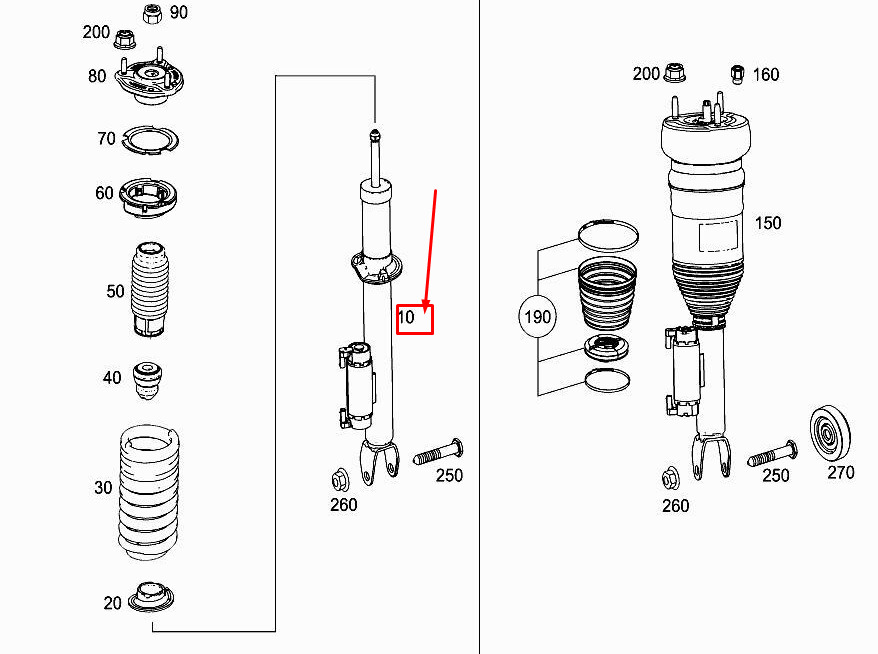 90
200
80
70
60
50
40
30
20
10
250
260
200
160
150
190
250
270
260