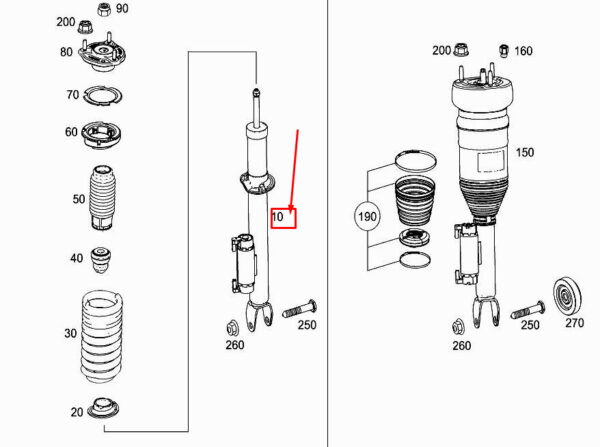 90
200
80
70
60
50
40
30
20
10
250
260
200
160
150
190
250
270
260