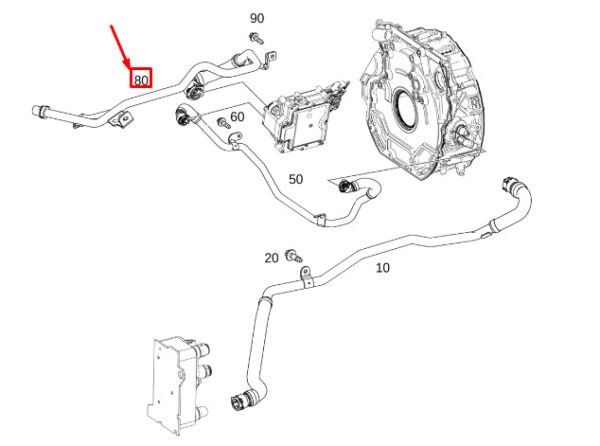 90
80
60
50
20
10