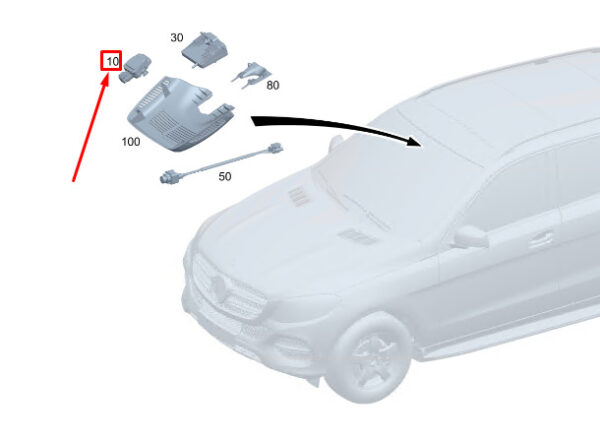 30
10
80
100
50