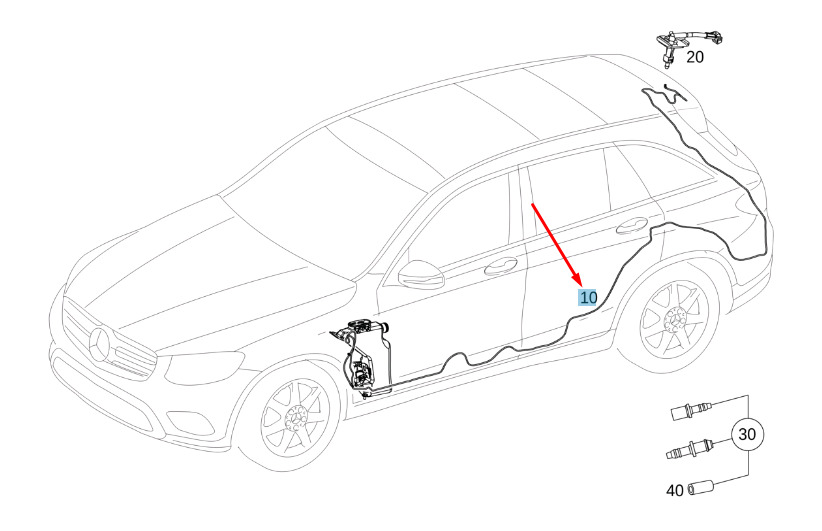 20
10
30
40