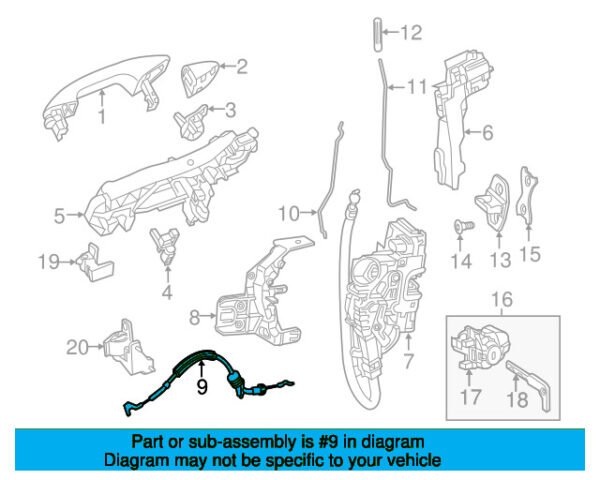 12
2
11
1
3
6
5
10
14
13
15
19
4
8
16
20
7
9
17
18

Part or sub-assembly is #9 in diagram
Diagram may not be specific to your vehicle