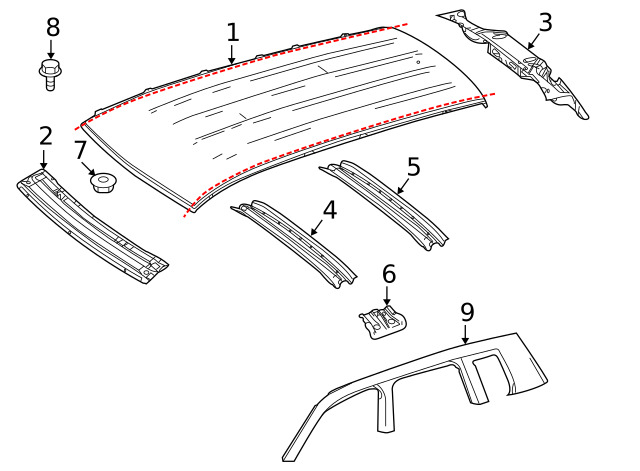 8
1
3
2
7
5
4
6
9