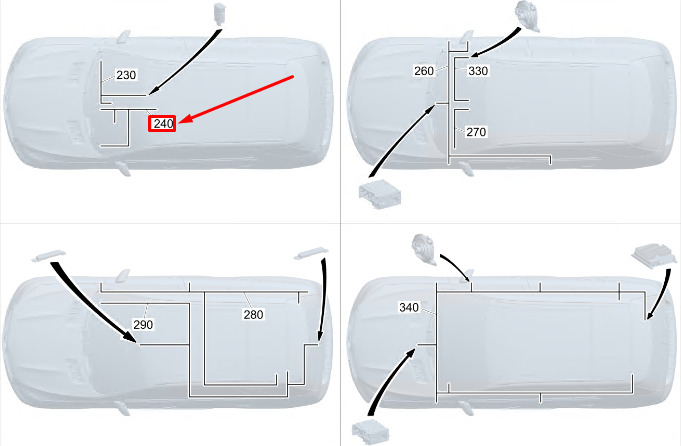 230
240
260
330
270
290
280
340