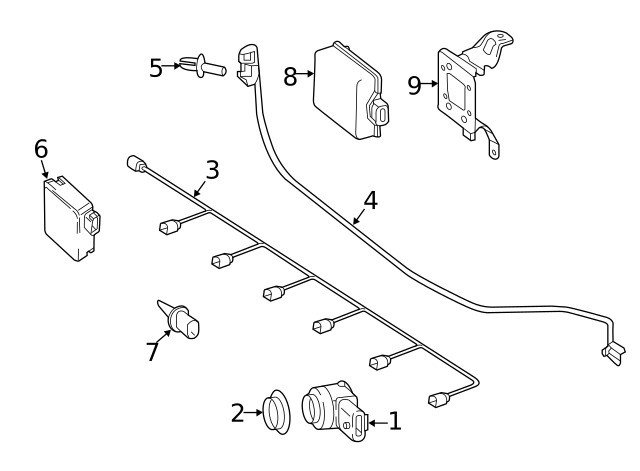 5
8
9
6
3
4
7
2
1