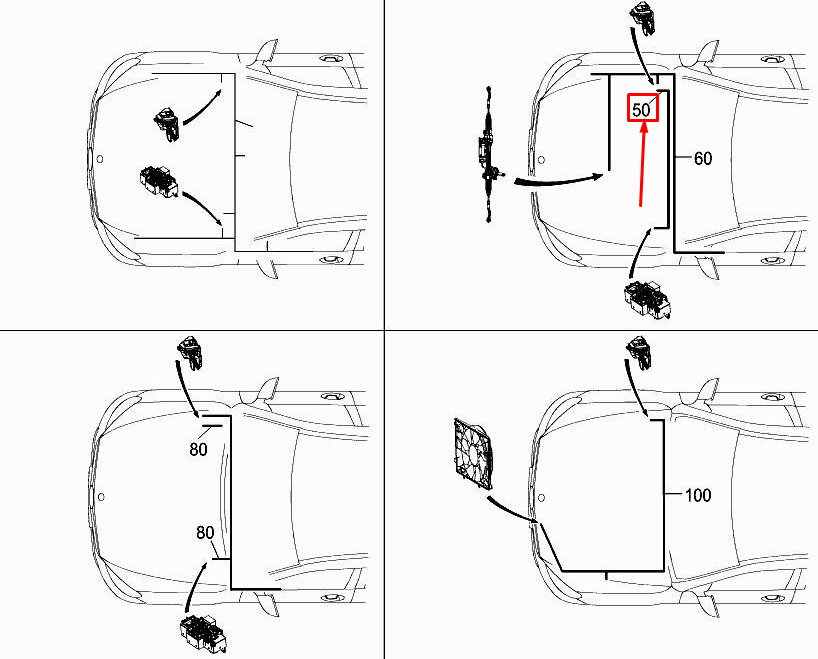 50

60

80

80

100