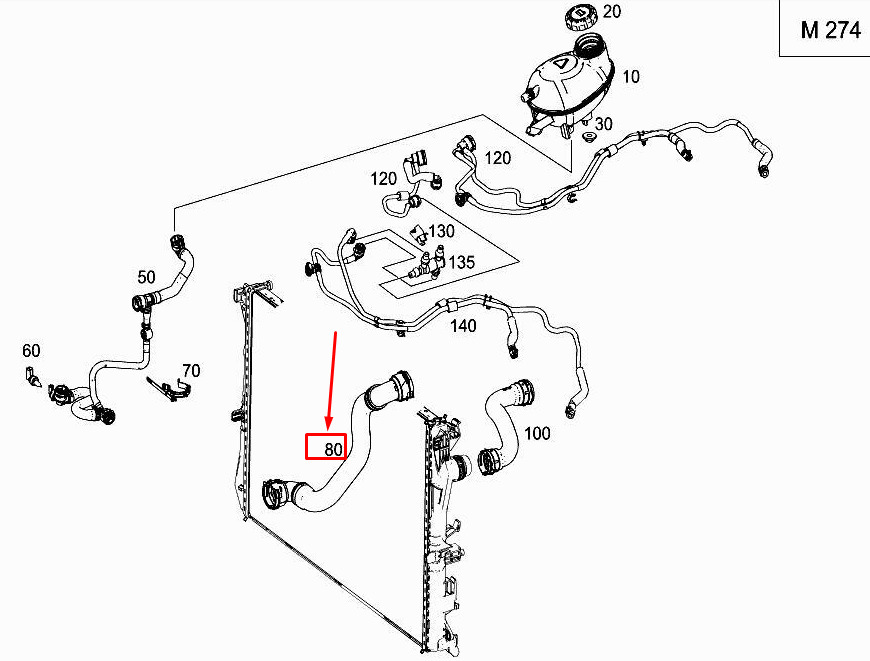 M 274

20

10

30

120

120

130

135

50

140

60

70

80

100