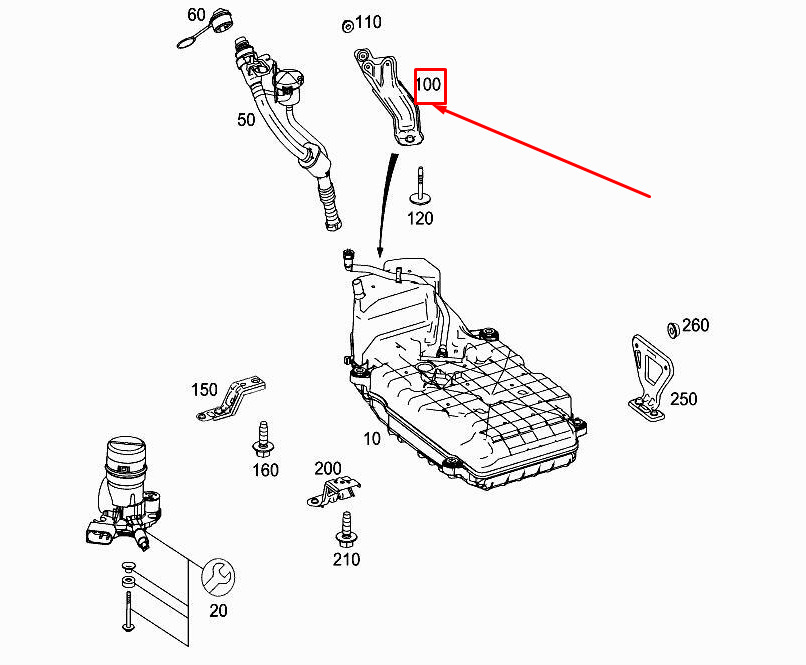 60
110
100
50
120
260
150
250
10
160
200
210
20