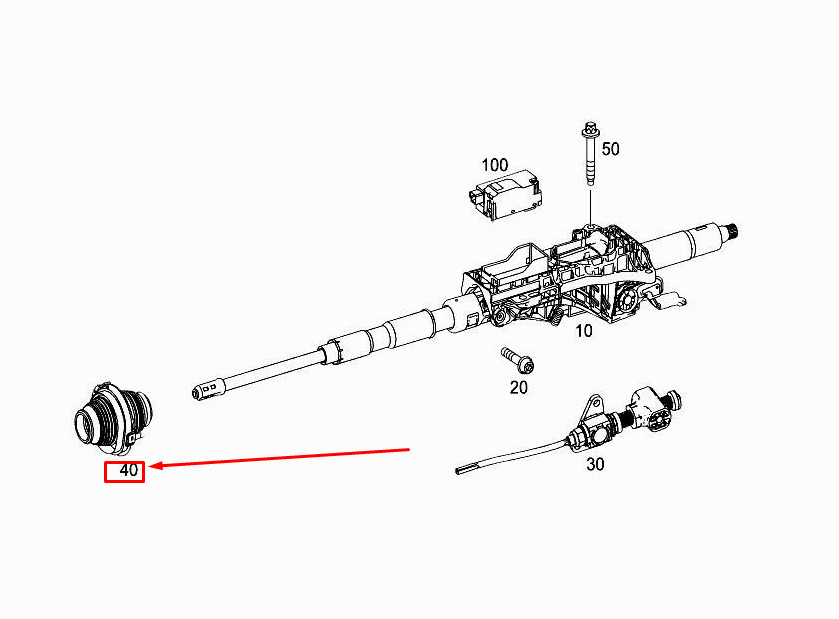 50
100
10
20
40
30