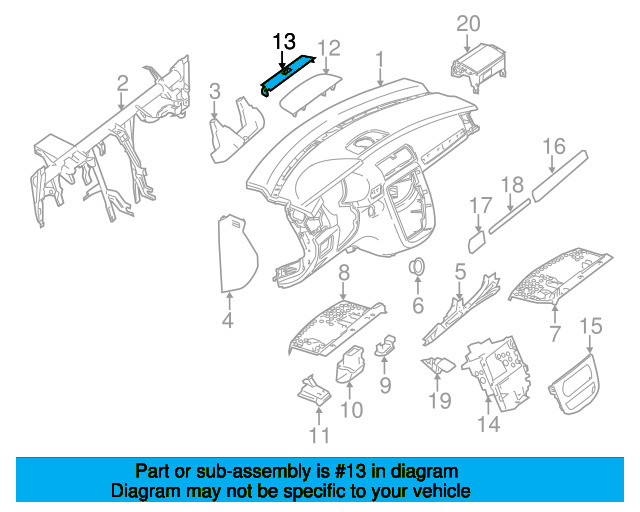 13
12
20
1
2
3
16
18
17
4
8
6
5
7
15
9
10
19
14
11

Part or sub-assembly is #13 in diagram
Diagram may not be specific to your vehicle