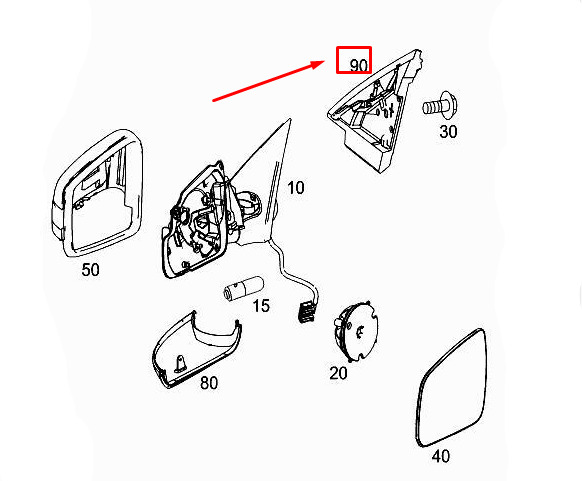 90
30
10
50
15
80
20
40