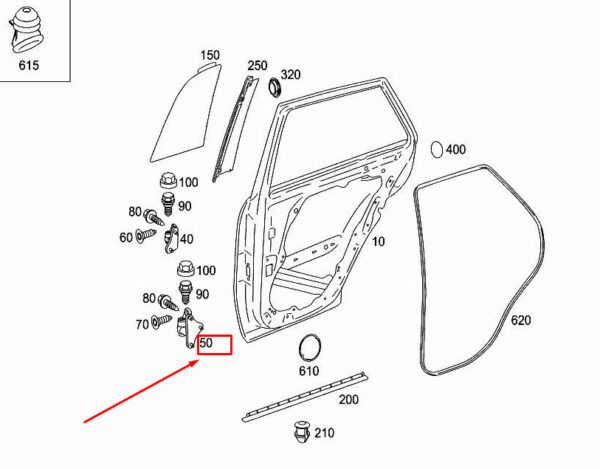 615

150

250

320

400

100

90

80

60

40

10

100

90

80

70

50

620

610

200

210