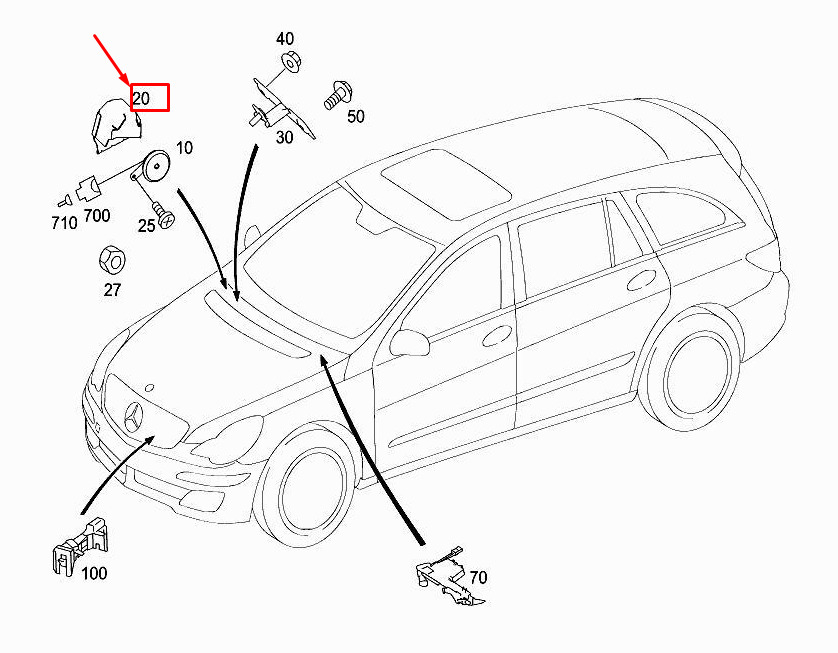 40
20
50
30
10
710 700
25
27
100
70