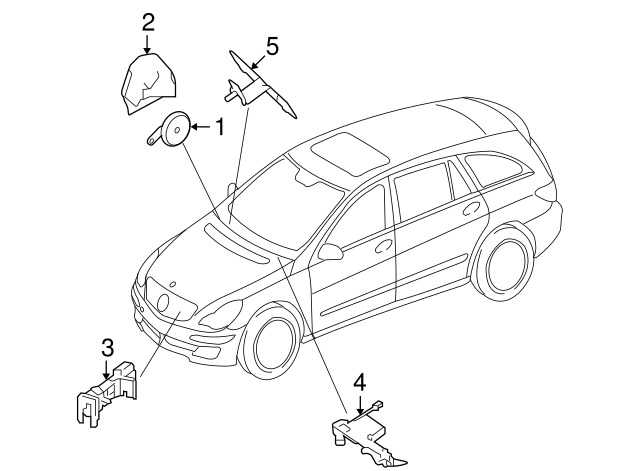 2
5
1
3
4