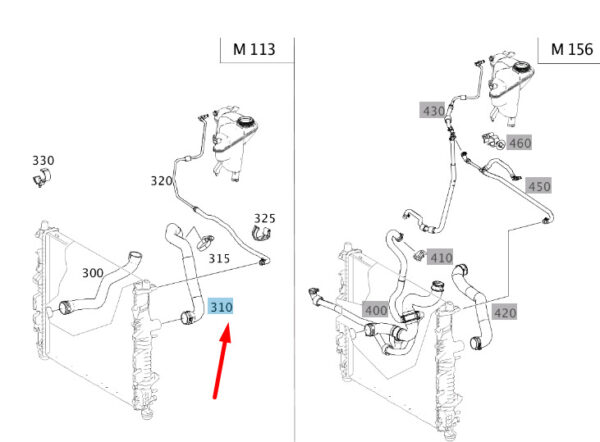 M 113

330

320

325

315

300

310

M 156

430

460

450

410

400

420