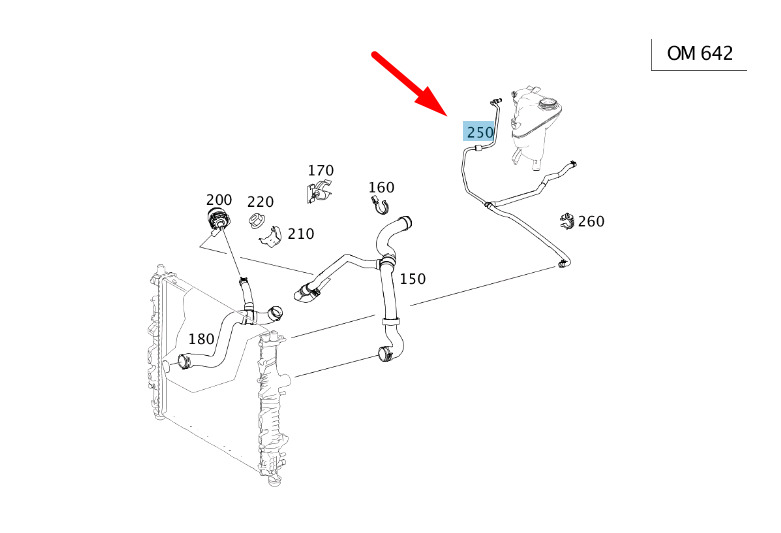 OM 642

250

170

160

200

220

210

260

150

180