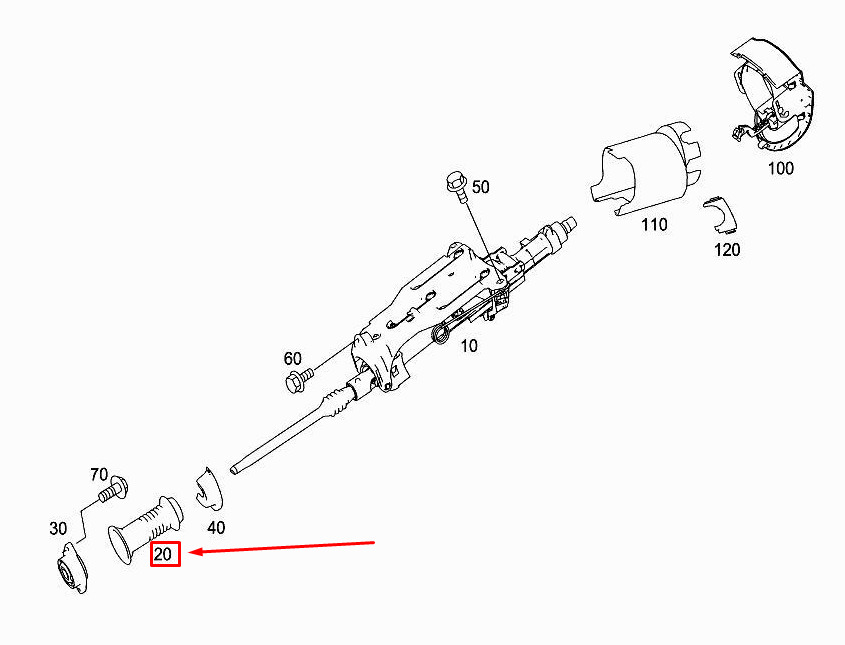 100

50

110

120

10

60

70

30

40

20