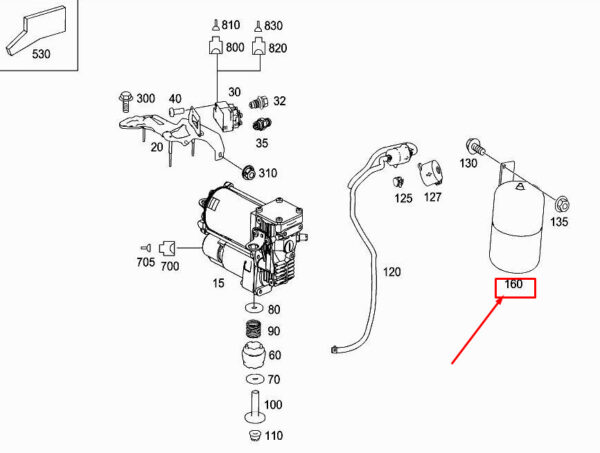 530

810
830
800
820

300
40
30
32
35
20
310

130
125
127
135

705
700
15
120
160

80
90
60
70
100
110