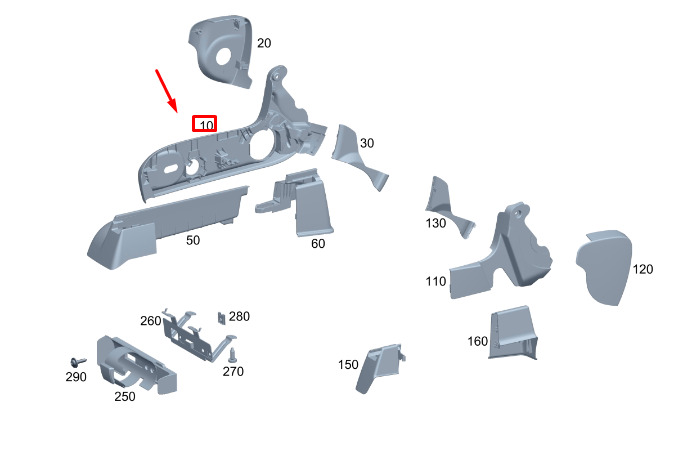 20
10
30
50
60
130
110
120
260
280
160
290
270
150
250