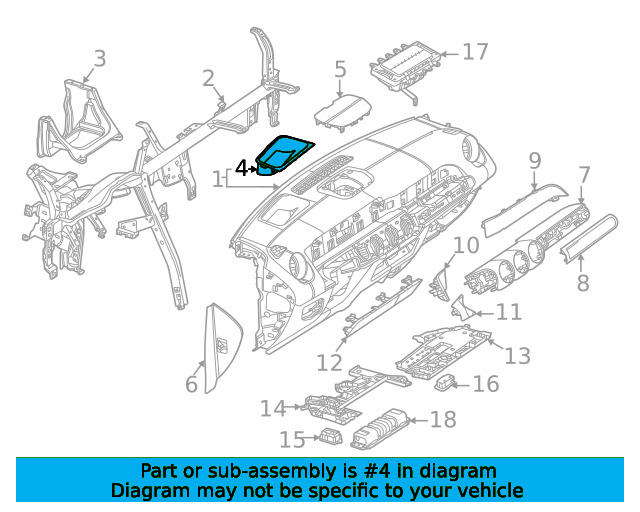 3
2
5
17
4
1
9
7
10
8
11
6
12
13
16
14
18
15

Part or sub-assembly is #4 in diagram
Diagram may not be specific to your vehicle