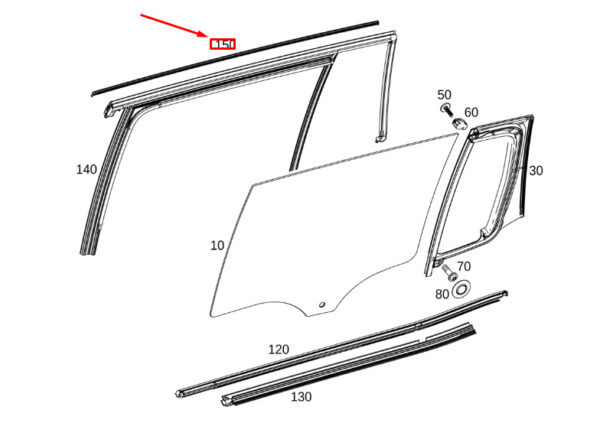 150
50
60
140
30
10
70
80
120
130