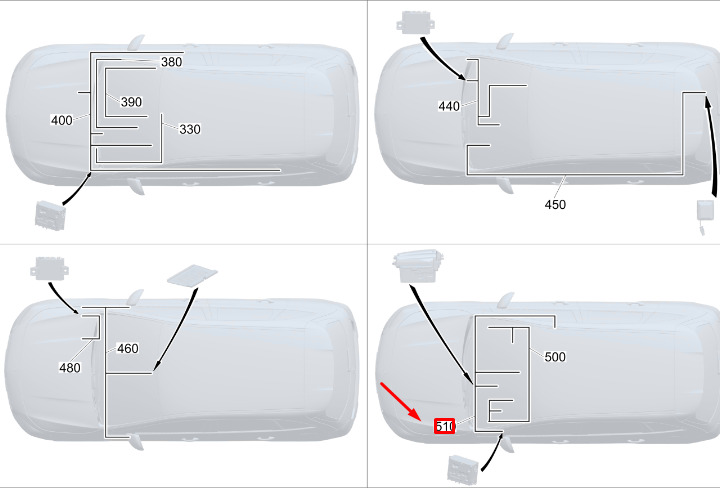 380
390
400
330

440
450

460
480

500
510