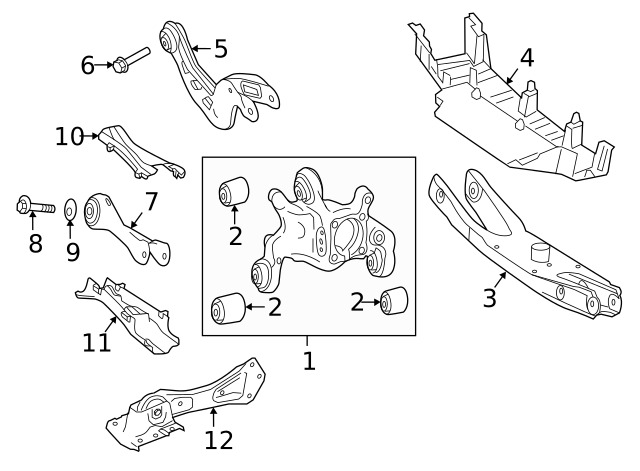 6
5
4
10
8
9
7
2
2
2
3
11
1
12