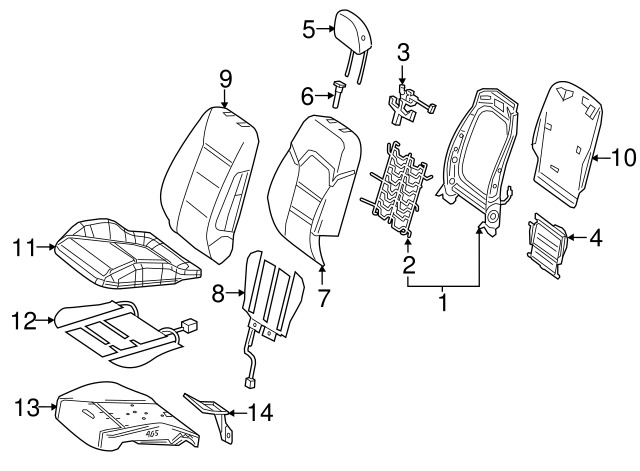 5
3
9
6
10
11
4
2
8
7
1
12
13
14
465